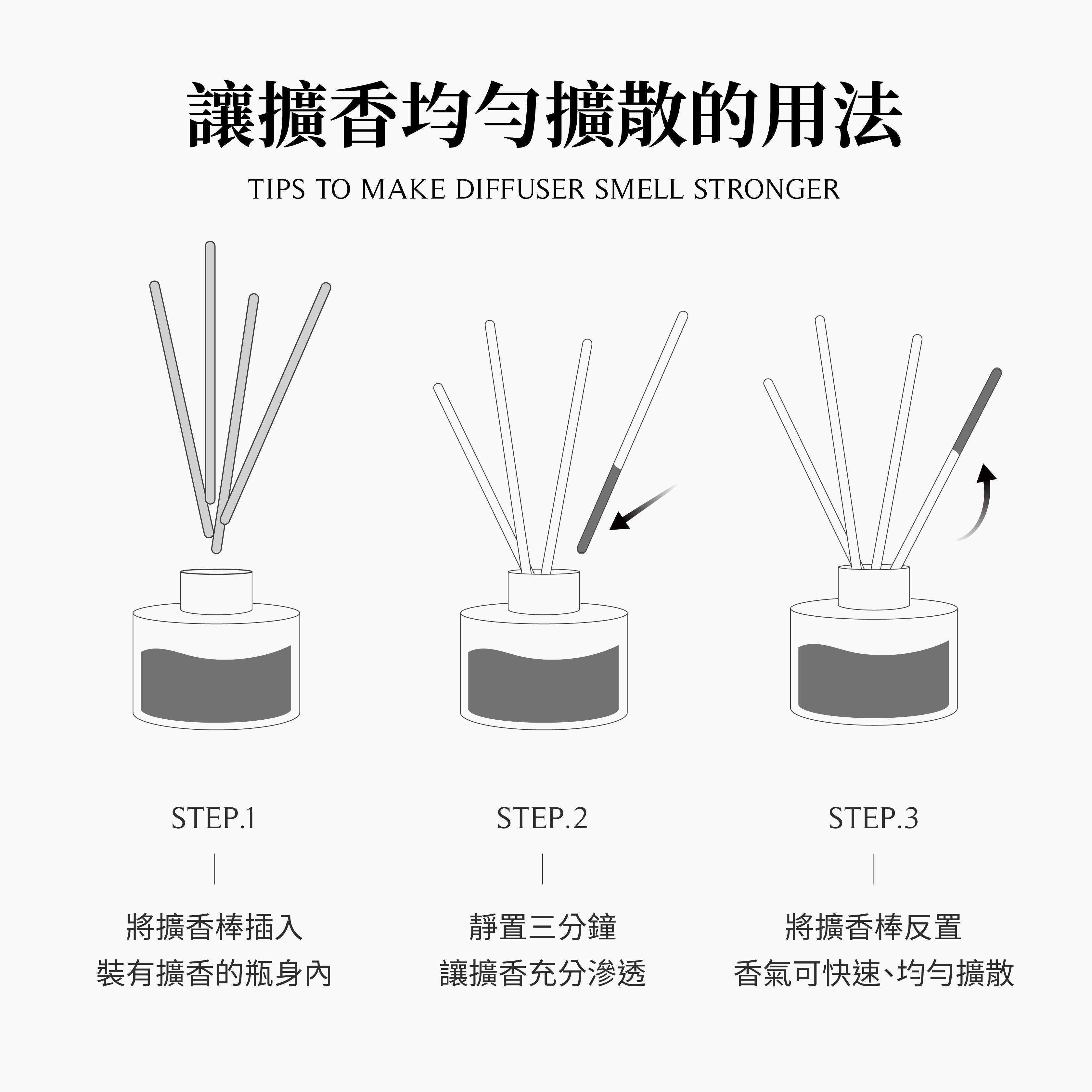 讓擴香均勻擴散的用法

TIPS TO MAKE DIFFUSER SMELL STRONGER

STEP.1

將擴香棒插入
裝有擴香的瓶身內

STEP.2

靜置三分鐘
讓擴香充分滲透

STEP.3

將擴香棒反置
香氣可快速、均勻擴散