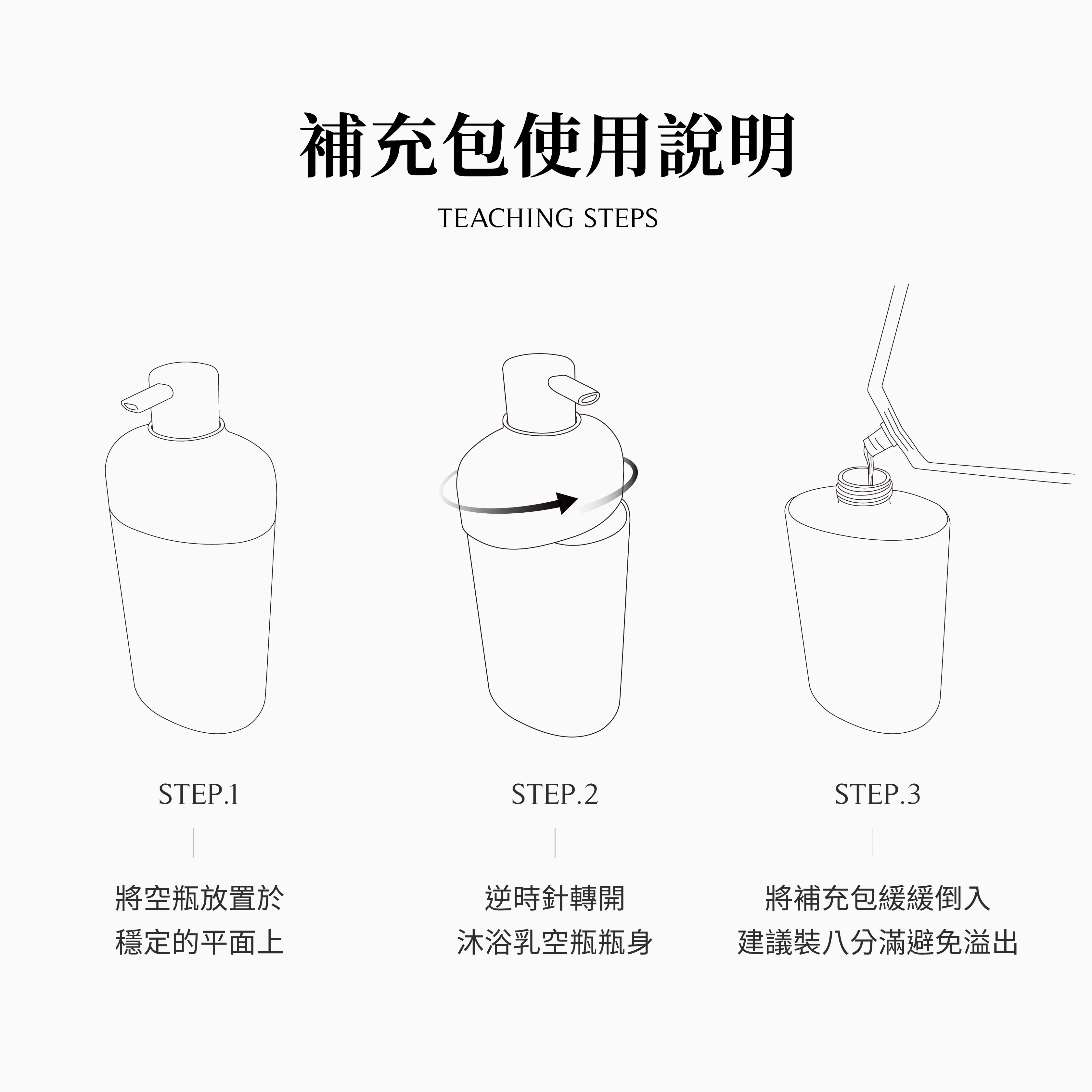 補充包使用說明

TEACHING STEPS

STEP.1

將空瓶放置於
穩定的平面上

STEP.2

逆時針轉開
沐浴乳空瓶瓶身

STEP.3

將補充包緩緩倒入
建議裝八分滿避免溢出