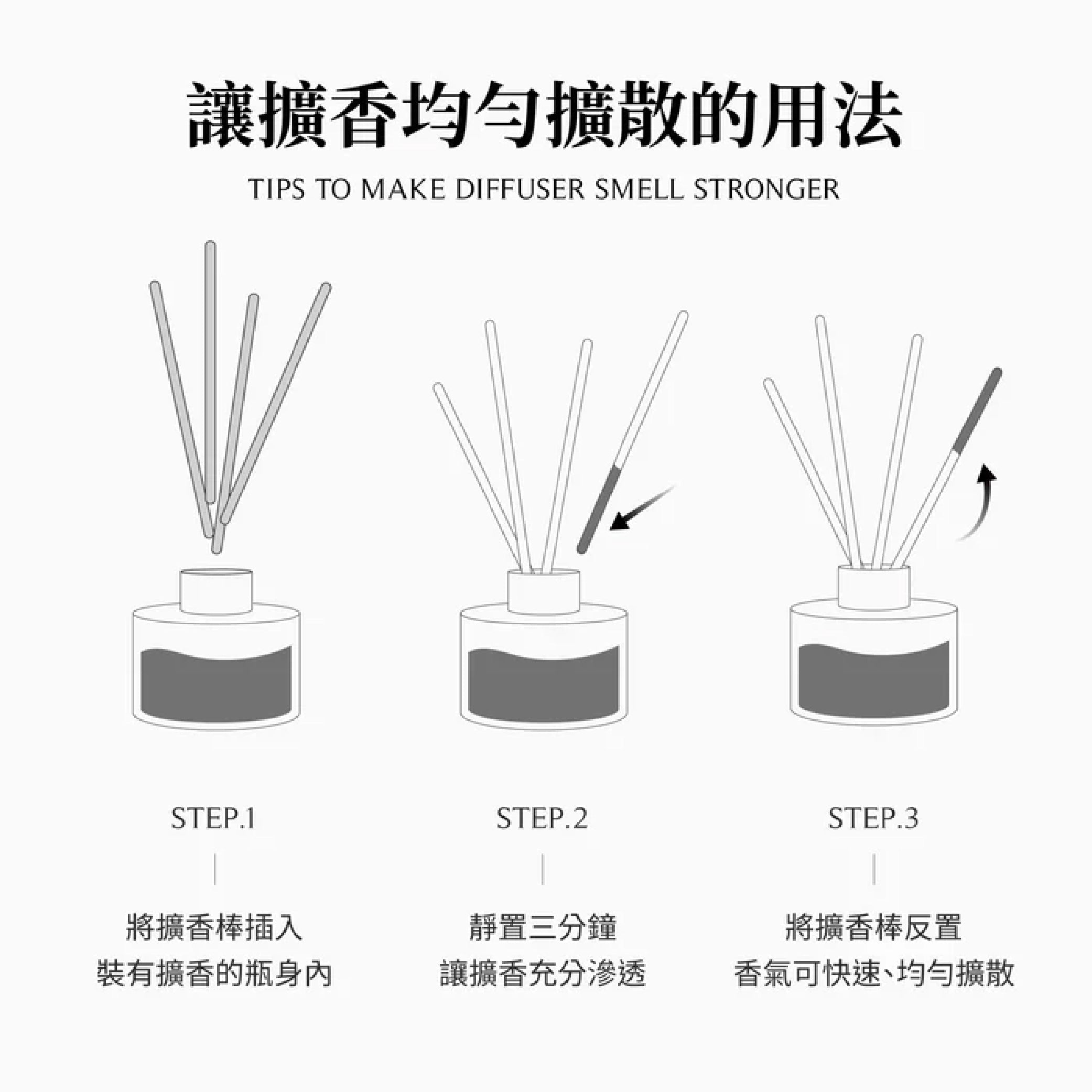 讓擴香均勻擴散的用法

TIPS TO MAKE DIFFUSER SMELL STRONGER

STEP.1

將擴香棒插入
裝有擴香的瓶身內

STEP.2

靜置三分鐘
讓擴香充分滲透

STEP.3

將擴香棒反置
香氣可快速、均勻擴散